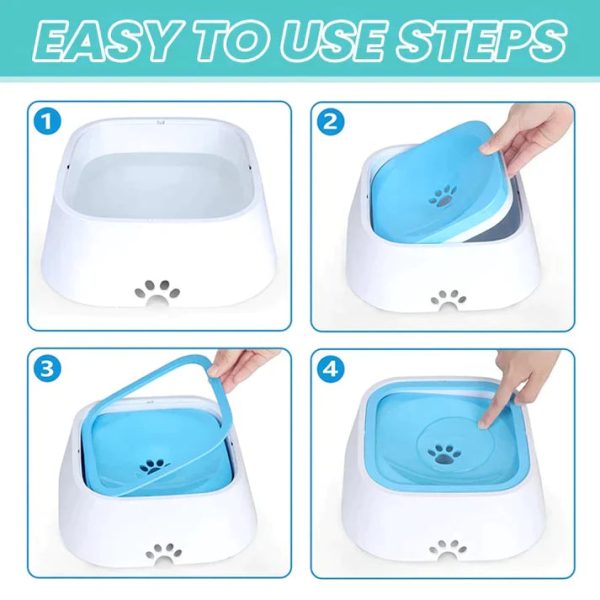 EASY TO USE STEPS

1

2

3

4